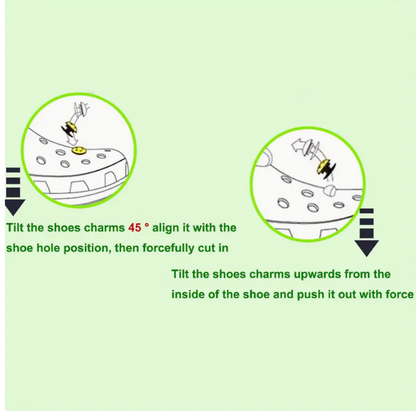 Tilt the shoes charms 45 ° align it with the shoe hole position, then forcefully cut in

Tilt the shoes charms upwards from the inside of the shoe and push it out with force